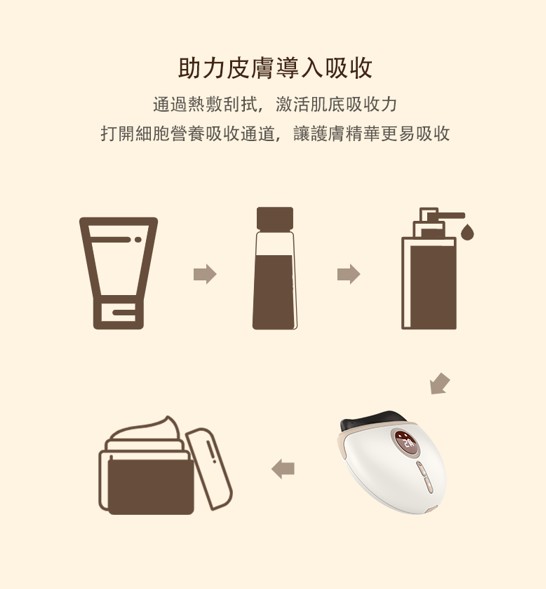 助力皮膚導入吸收

通過熱敷刮拭，激活肌底吸收力
打開細胞營養吸收通道，讓護膚精華更易吸收